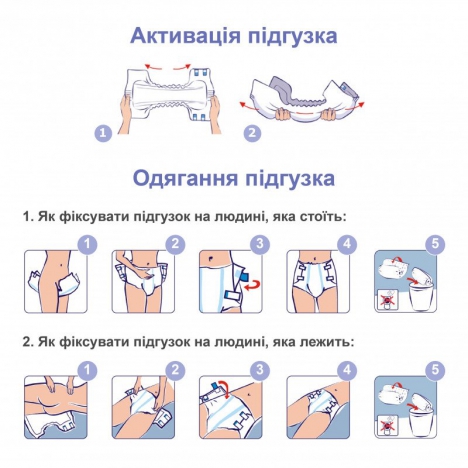 Активація підгузка

1

2

Одягання підгузка

1. Як фіксувати підгузок на людині, яка стоїть:

1

2

3

4

5

2. Як фіксувати підгузок на людині, яка лежить:

1

2

3

4

5