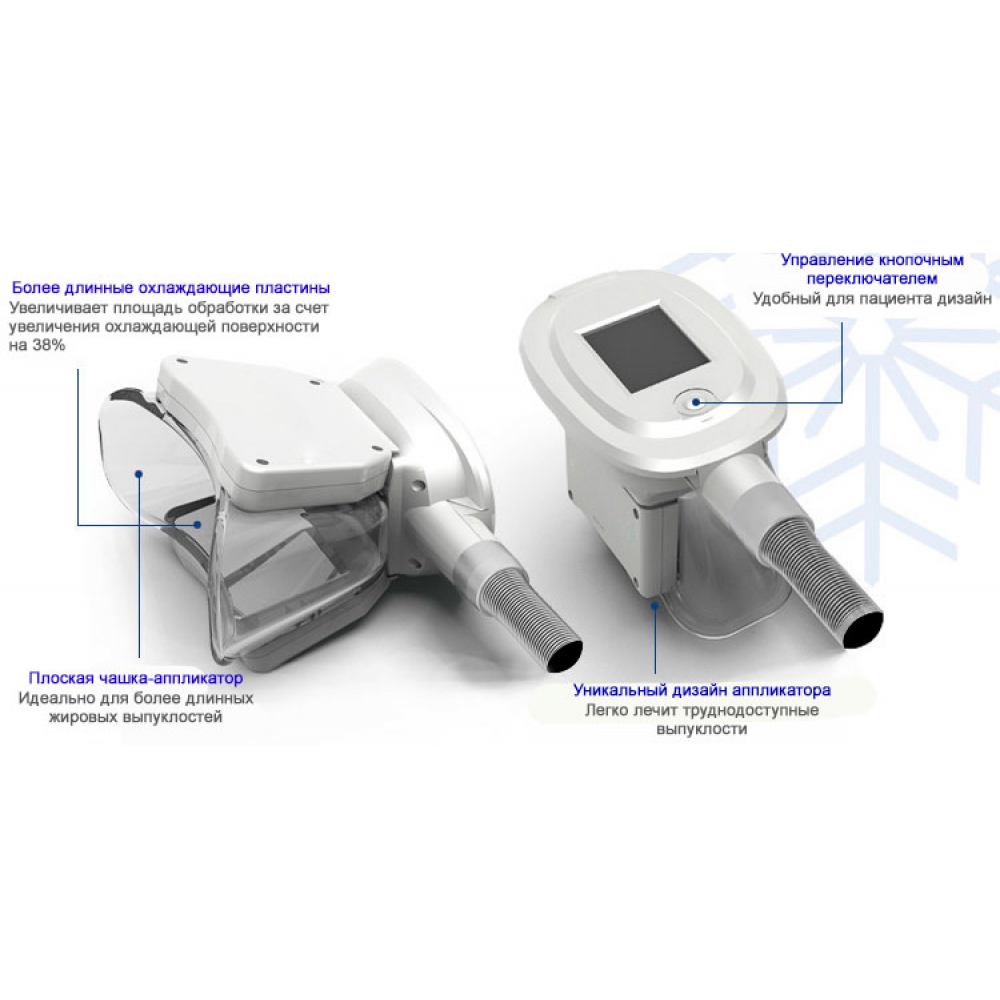 Более длинные охлаждающие пластины
Увеличивает площадь обработки за счет увеличения охлаждающей поверхности на 38%

Управление кнопочным переключателем
Удобный для пациента дизайн

Плоская чашка-аппликатор
Идеально для более длинных жировых выпуклостей

Уникальный дизайн аппликатора
Легко лечит труднодоступные выпуклости