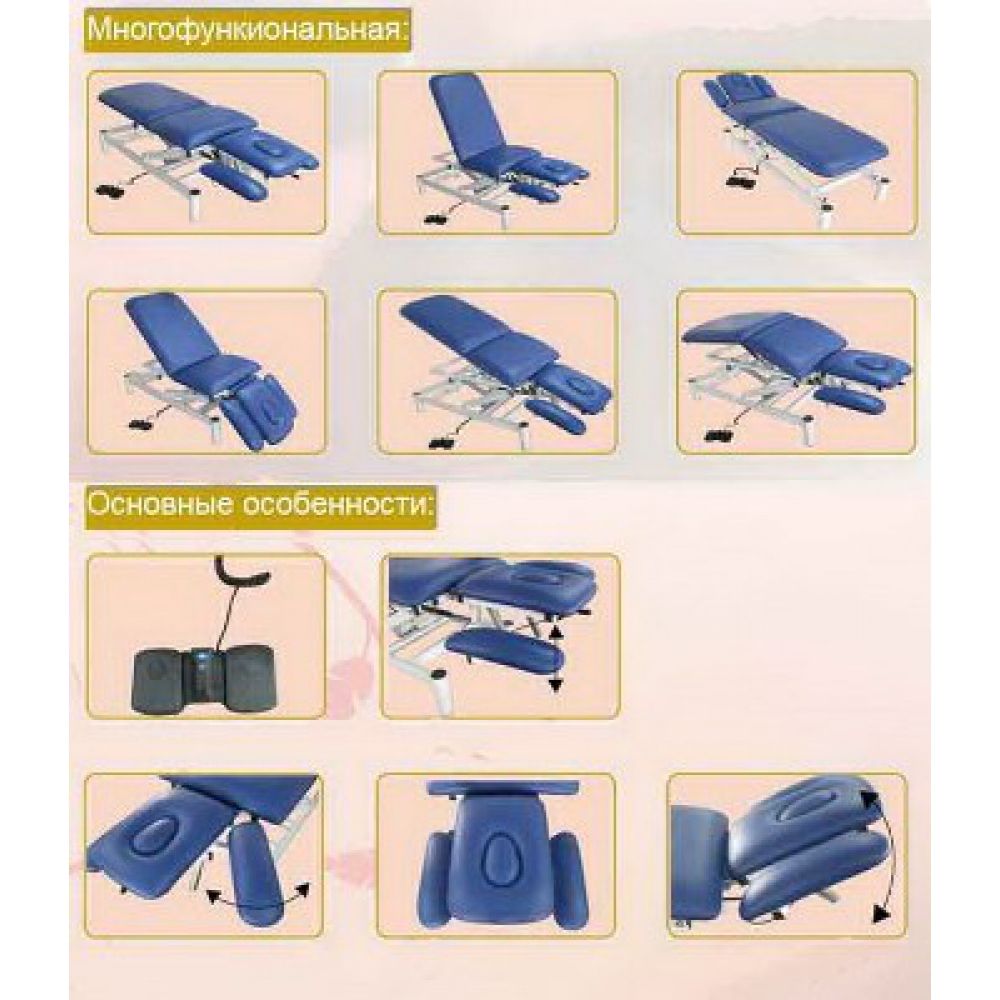 Многофункиональная:

Основные особенности: