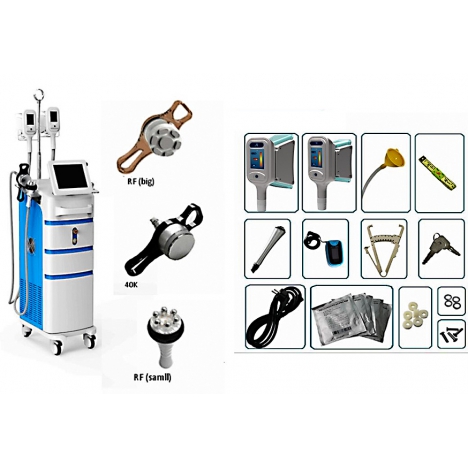 RF (big)

40K

RF (samll)